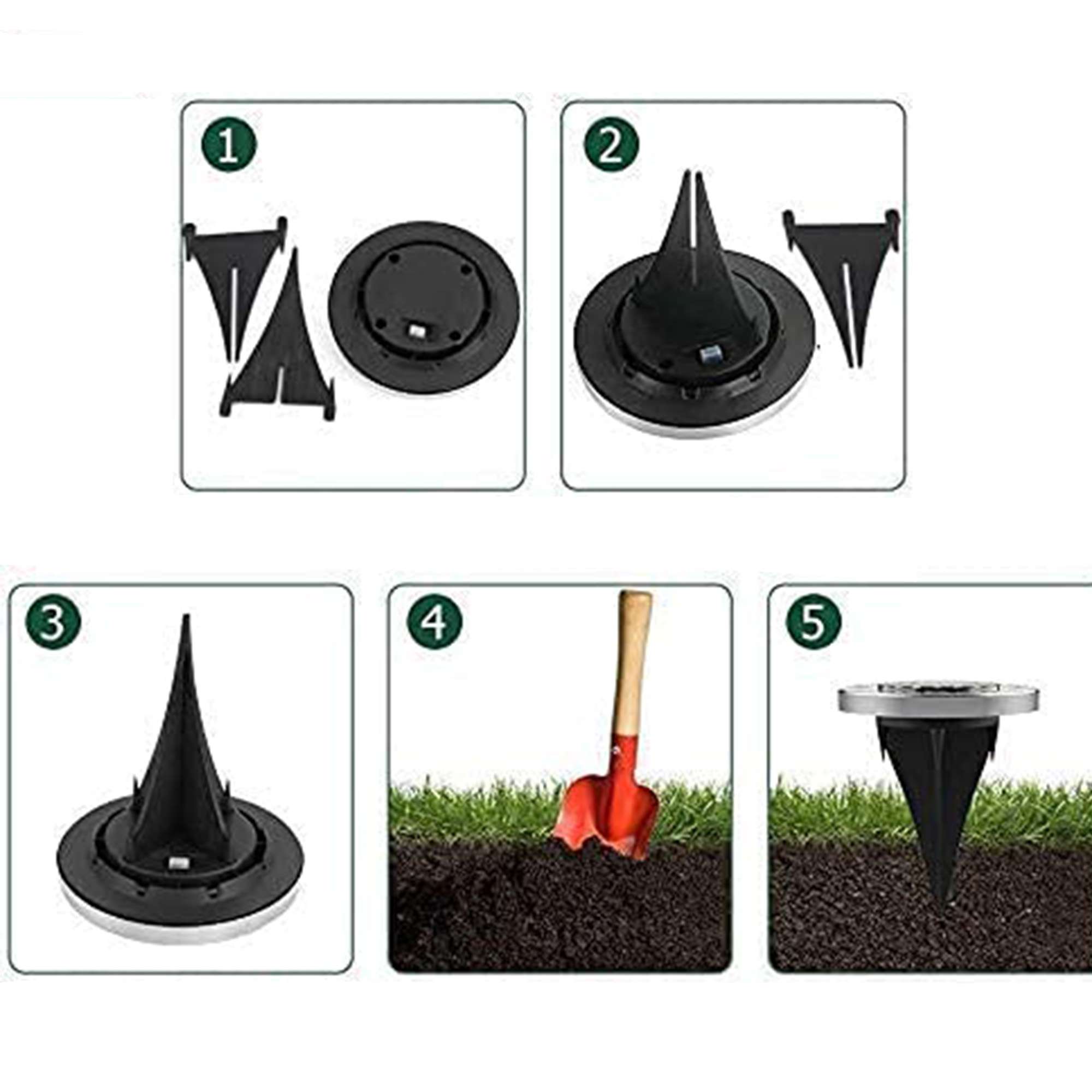 1

2

3

4

5