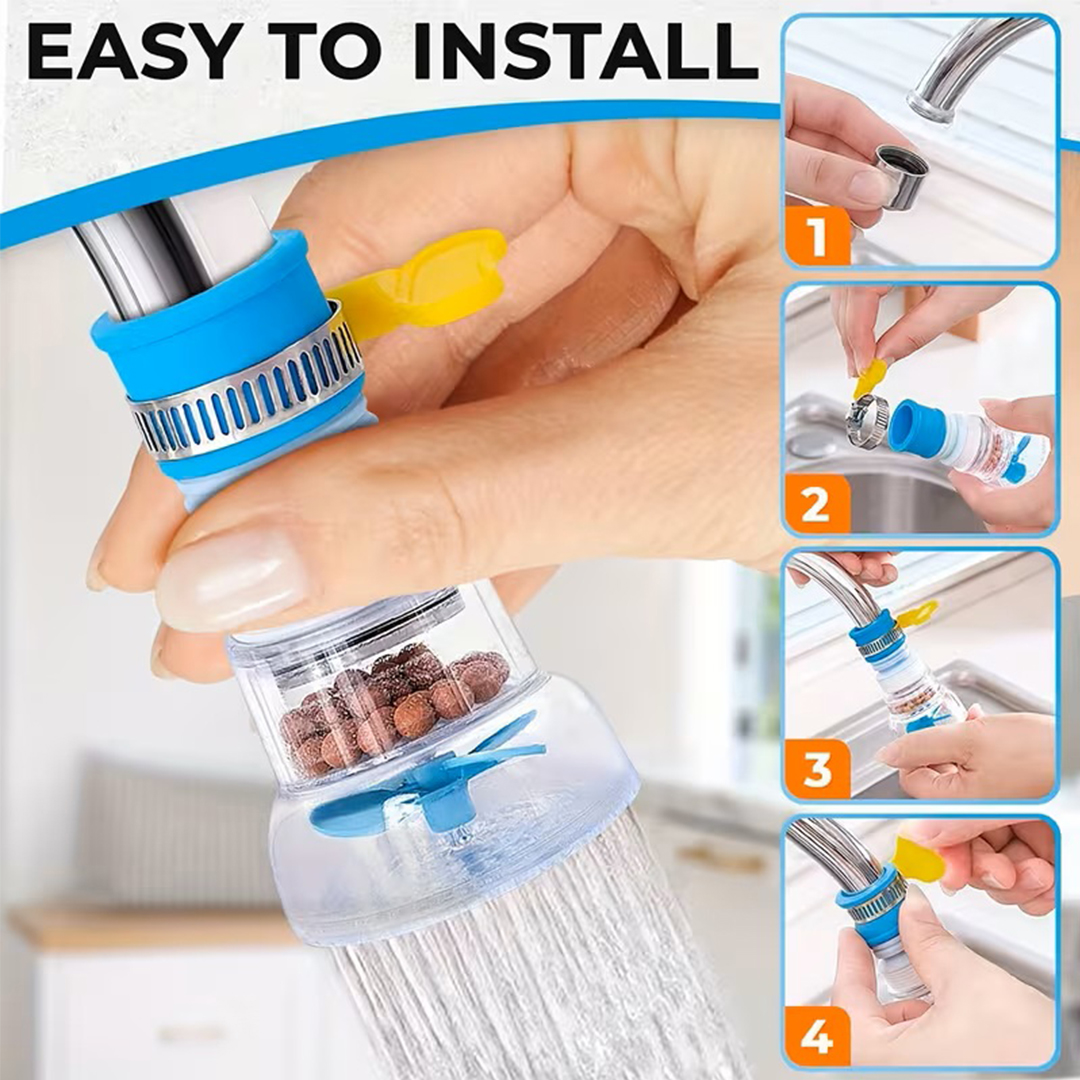 EASY TO INSTALL

1

2

3

4